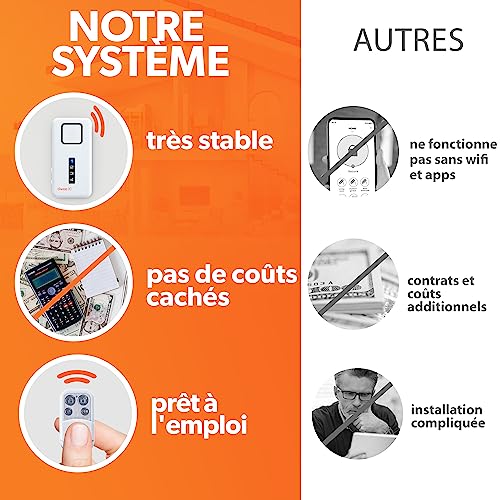 NOTRE SYSTÈME

très stable

pas de coûts cachés

prêt à l'emploi

AUTRES

ne fonctionne pas sans wifi et apps

contrats et coûts additionnels

installation compliquée